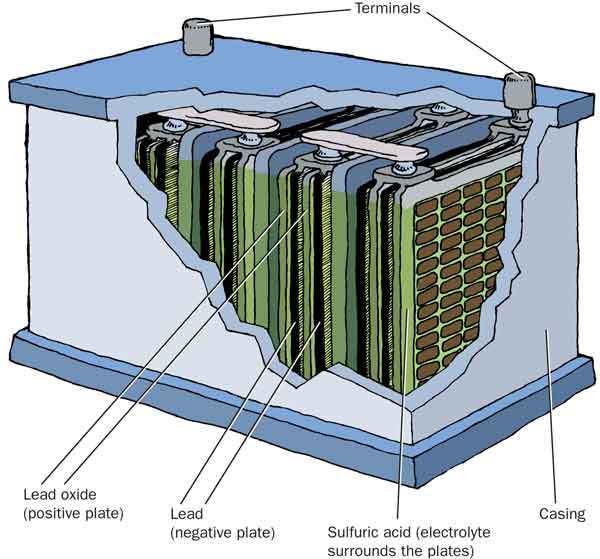 Terminals

Lead oxide
(positive plate)

Lead
(negative plate)

Sulfuric acid (electrolyte
surrounds the plates)

Casing